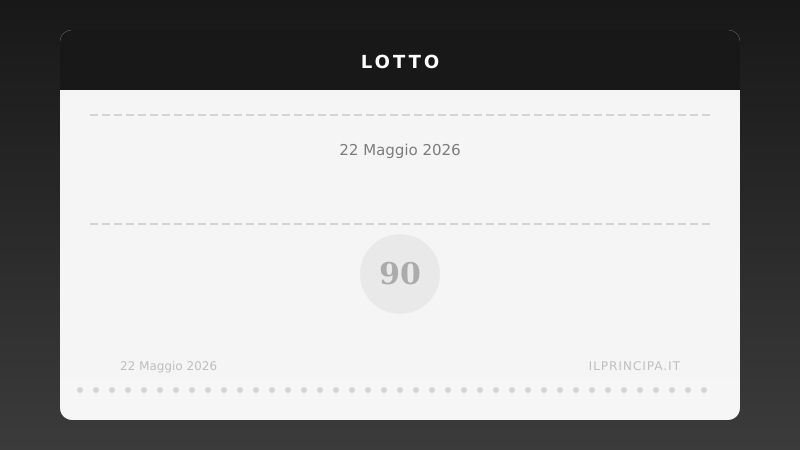 LOTTO

22 Maggio 2026

90

22 Maggio 2026

ILPRINCIPA.IT